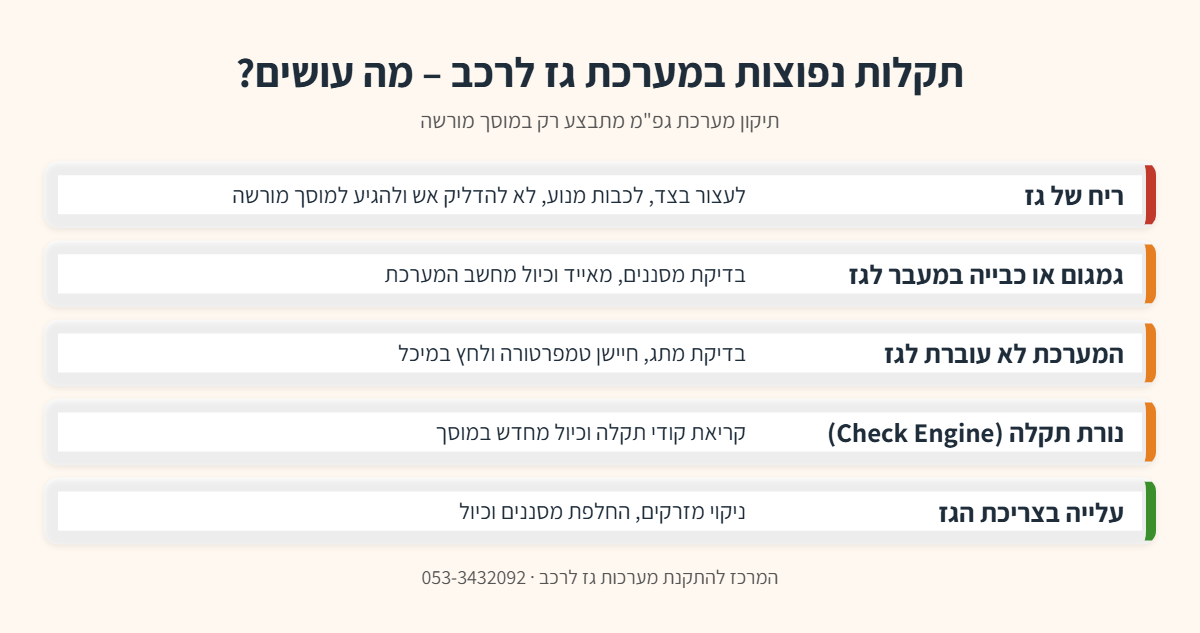 תקלות נפוצות במערכת גז לרכב – מה עושים?

תיקון מערכת גפ"מ מתבצע רק במוסך מורשה

ריח של גז
לעצור בצד, לכבות מנוע, לא להדליק אש ולהגיע למוסך מורשה

גמגום או כבייה במעבר לגז
בדיקת מסננים, מאייד וכיול מחשב המערכת

המערכת לא עוברת לגז
בדיקת מתג, חיישן טמפרטורה ולחץ במיכל

נורת תקלה (Check Engine)
קריאת קודי תקלה וכיול מחדש במוסך

עלייה בצריכת הגז
ניקוי מזרקים, החלפת מסננים וכיול

המרכז להתקנת מערכות גז לרכב · 053-3432092